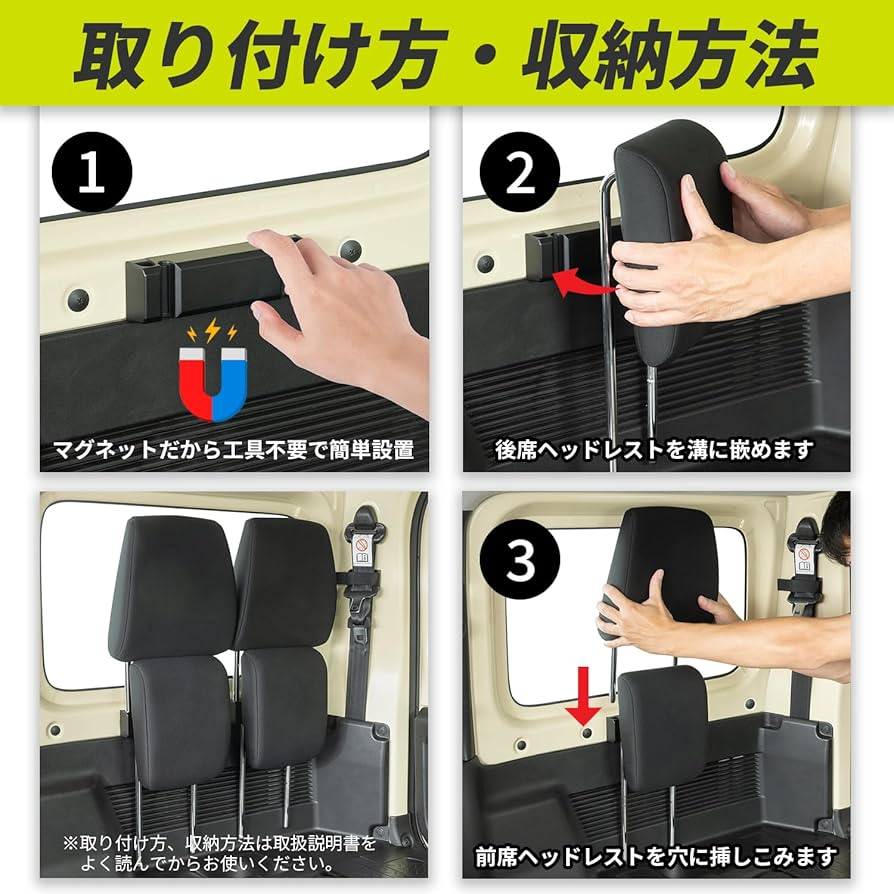 取り付け方・収納方法

1

マグネットだから工具不要で簡単設置

2

後席ヘッドレストを溝に嵌めます

※取り付け方、収納方法は取扱説明書をよく読んでからお使いください。

3

前席ヘッドレストを穴に挿しこみます